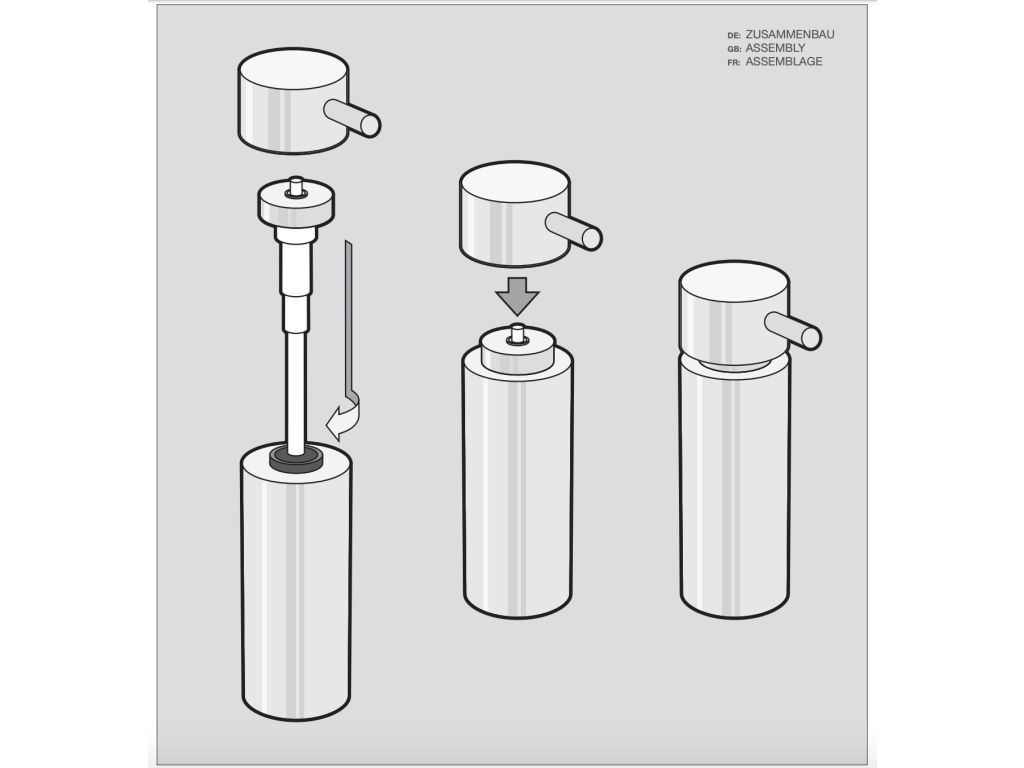 DE: ZUSAMMENBAU
GB: ASSEMBLY
FR: ASSEMBLAGE