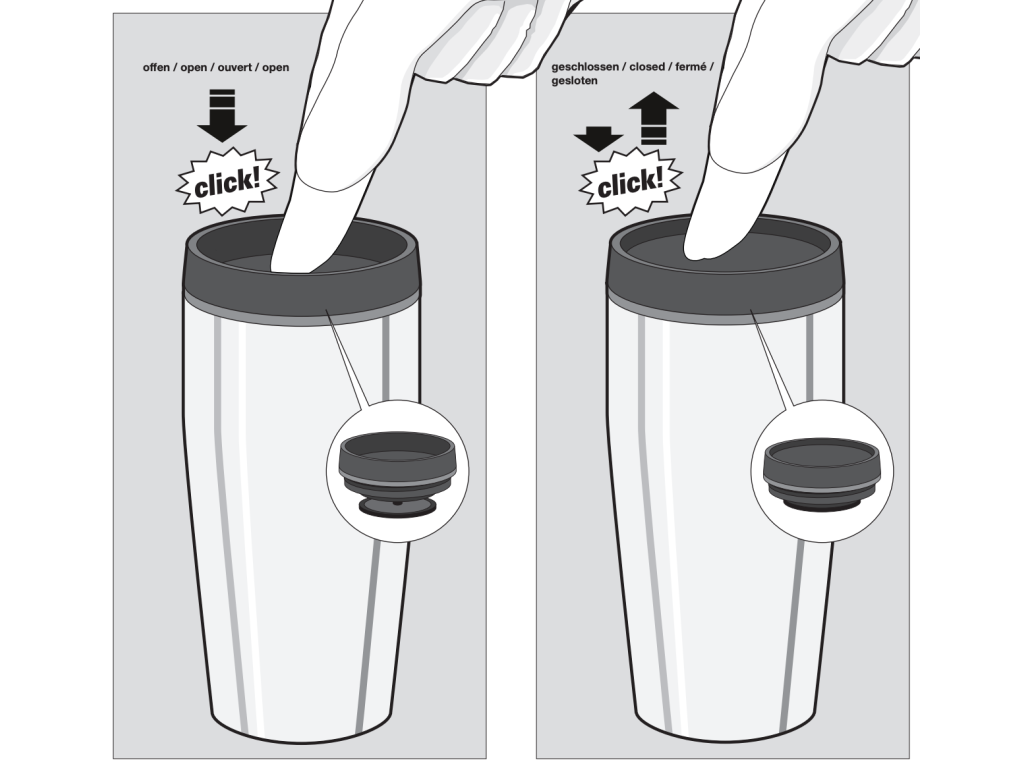 offen / open / ouvert / open

click!

geschlossen / closed / fermé / gesloten

click!